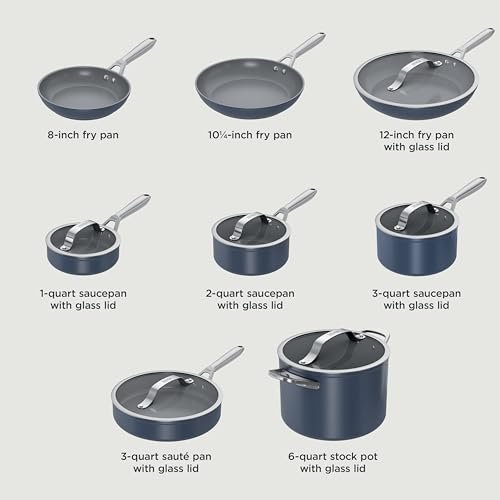 8-inch fry pan

10¼-inch fry pan

12-inch fry pan with glass lid

1-quart saucepan with glass lid

2-quart saucepan with glass lid

3-quart saucepan with glass lid

3-quart sauté pan with glass lid

6-quart stock pot with glass lid