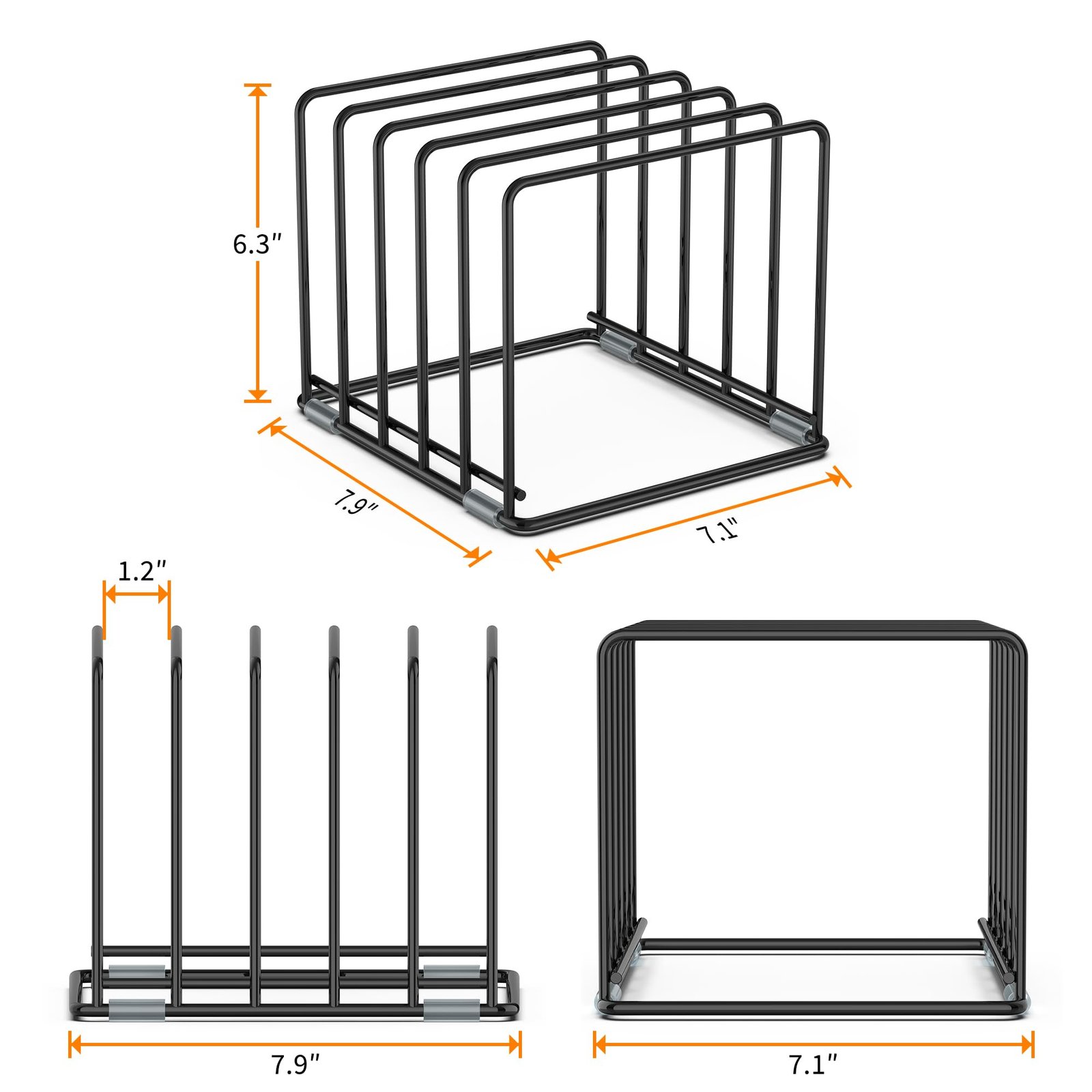 6.3"

7.9"

7.1"

1.2"

7.9"

7.1"